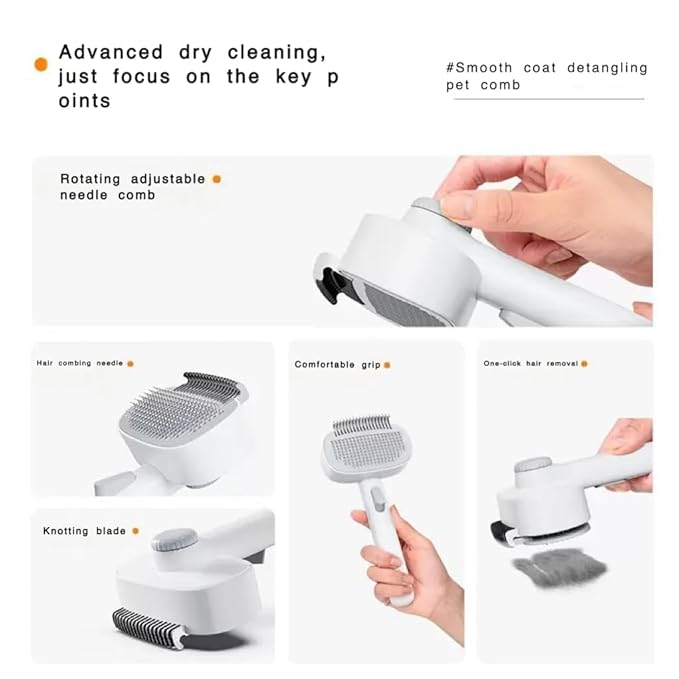 Advanced dry cleaning, just focus on the key p oints

#Smooth coat detangling pet comb

Rotating adjustable needle comb

Hair combing needle

Comfortable grip

One-click hair removal

Knotting blade