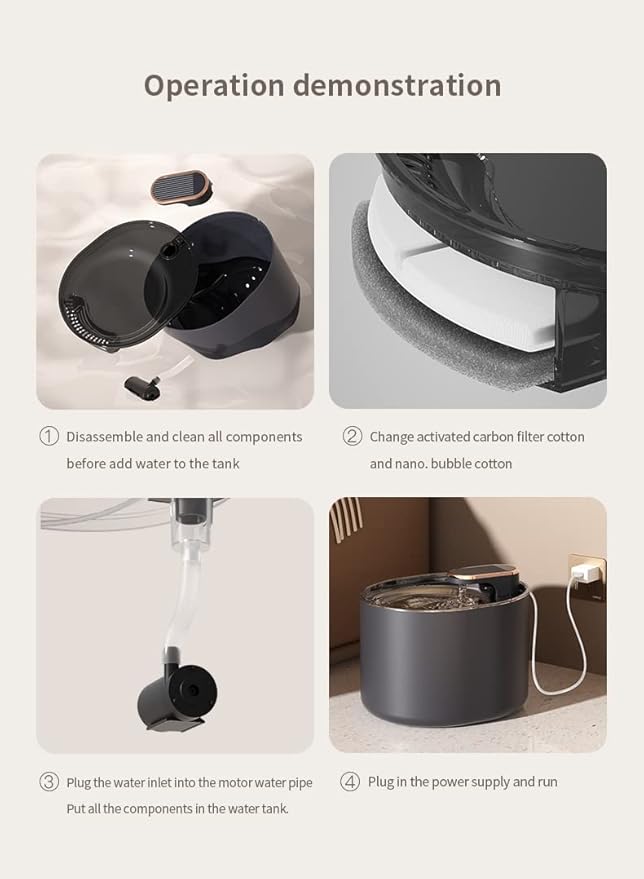 Operation demonstration

① Disassemble and clean all components before add water to the tank

② Change activated carbon filter cotton and nano. bubble cotton

③ Plug the water inlet into the motor water pipe Put all the components in the water tank.

④ Plug in the power supply and run