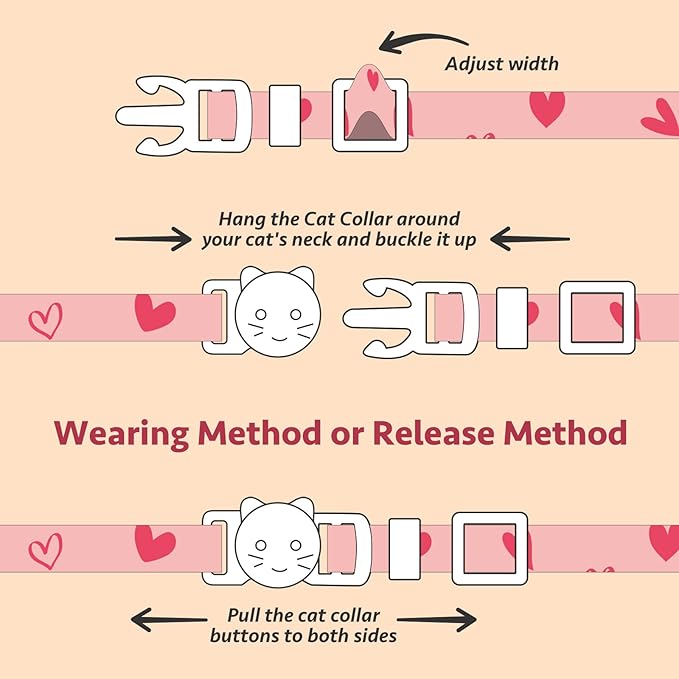 Adjust width

Hang the Cat Collar around your cat's neck and buckle it up

Wearing Method or Release Method

Pull the cat collar buttons to both sides