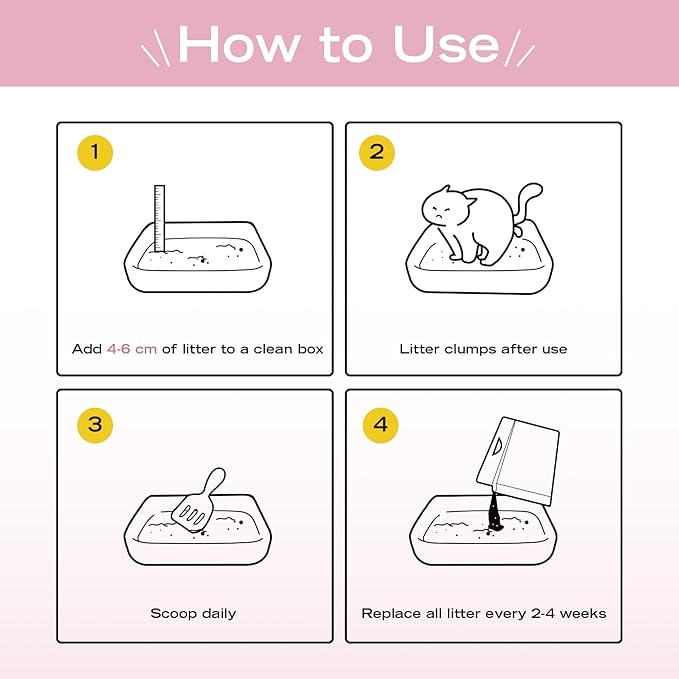 How to Use

1

Add 4-6 cm of litter to a clean box

2

Litter clumps after use

3

Scoop daily

4

Replace all litter every 2-4 weeks