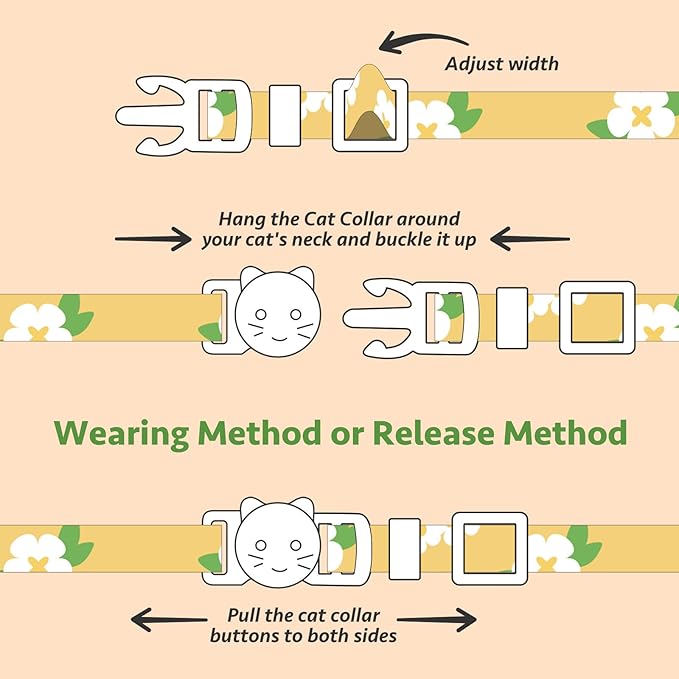 Adjust width

Hang the Cat Collar around your cat's neck and buckle it up

Wearing Method or Release Method

Pull the cat collar buttons to both sides