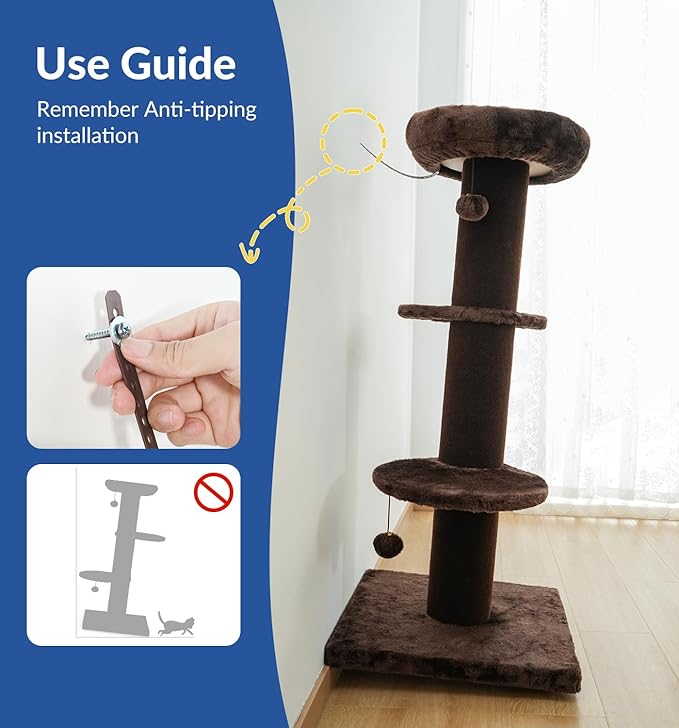 Use Guide

Remember Anti-tipping installation