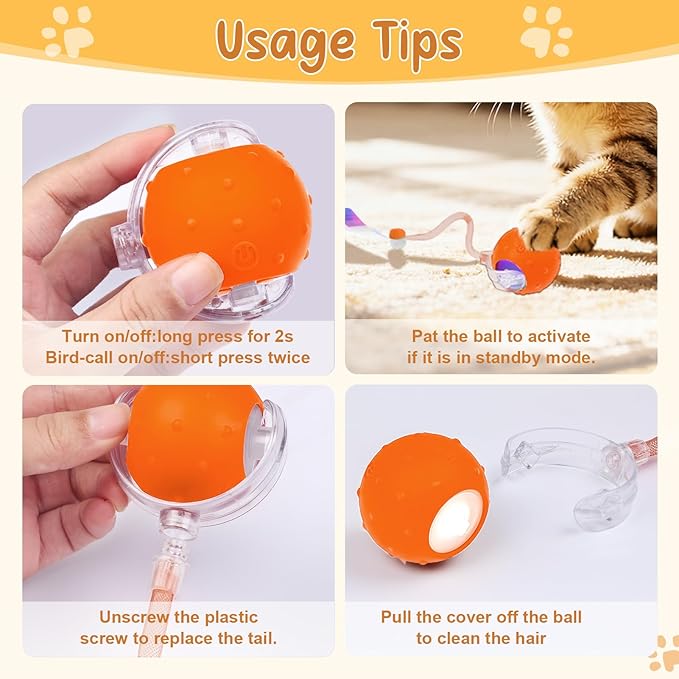 Usage Tips

Turn on/off:long press for 2s
Bird-call on/off:short press twice

Pat the ball to activate if it is in standby mode.

Unscrew the plastic screw to replace the tail.

Pull the cover off the ball to clean the hair