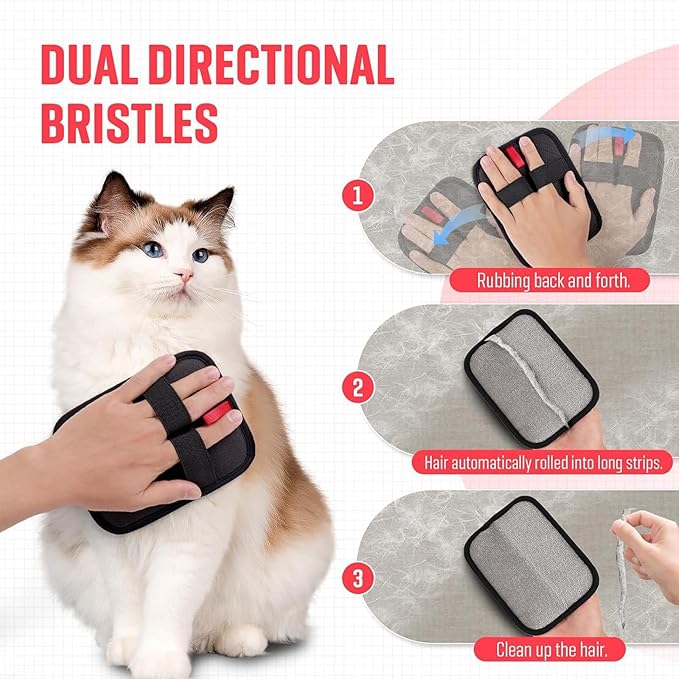 DUAL DIRECTIONAL BRISTLES

1
Rubbing back and forth.

2
Hair automatically rolled into long strips.

3
Clean up the hair.