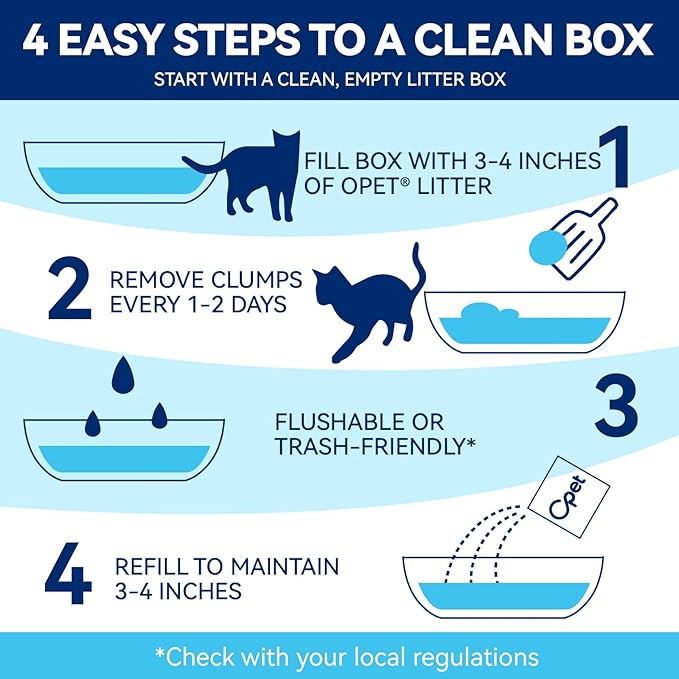 4 EASY STEPS TO A CLEAN BOX

START WITH A CLEAN, EMPTY LITTER BOX

FILL BOX WITH 3-4 INCHES OF OPET® LITTER 1

2 REMOVE CLUMPS EVERY 1-2 DAYS

FLUSHABLE OR TRASH-FRIENDLY* 3

Opet

4 REFILL TO MAINTAIN 3-4 INCHES

*Check with your local regulations