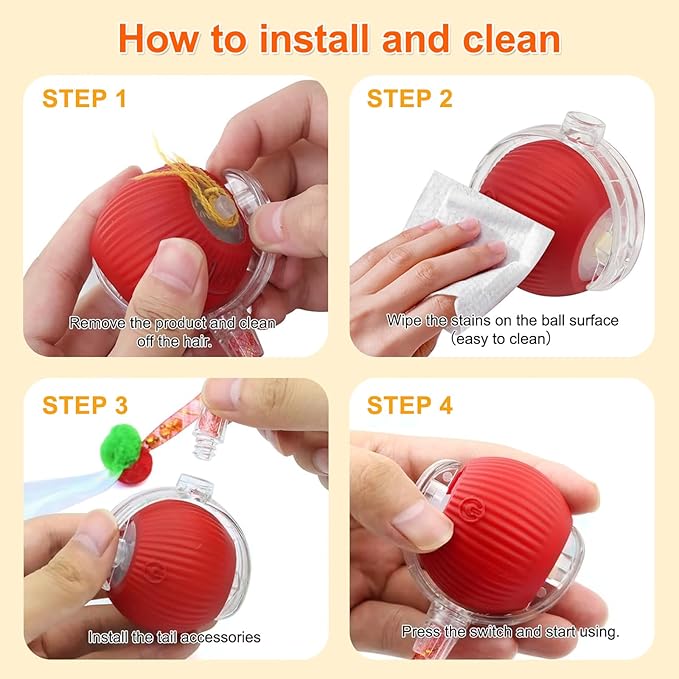 How to install and clean

STEP 1

Remove the product and clean off the hair.

STEP 2

Wipe the stains on the ball surface (easy to clean)

STEP 3

Install the tail accessories

STEP 4

Press the switch and start using.