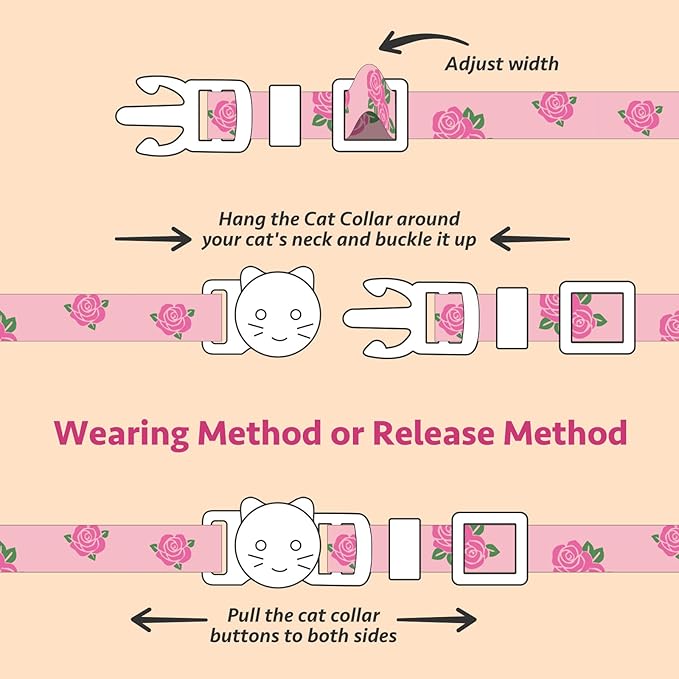 Adjust width

Hang the Cat Collar around your cat's neck and buckle it up

Wearing Method or Release Method

Pull the cat collar buttons to both sides