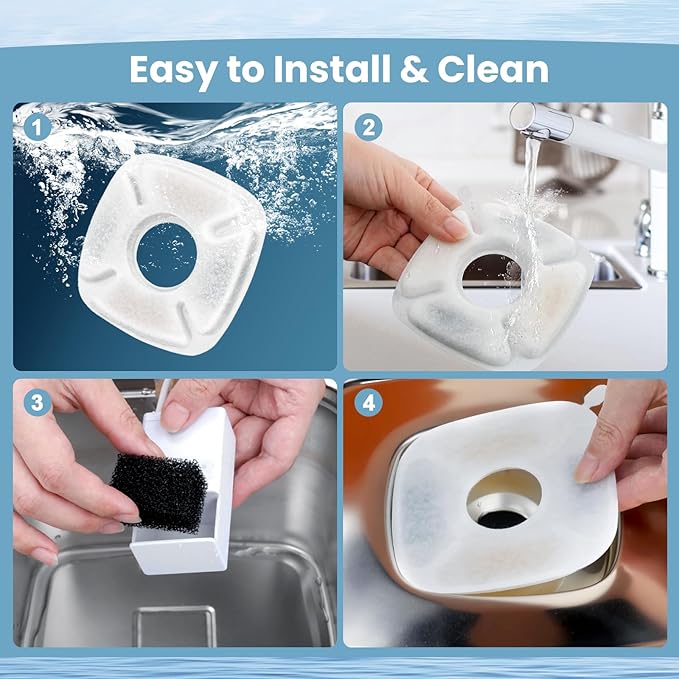 Easy to Install & Clean

1

2

3

4