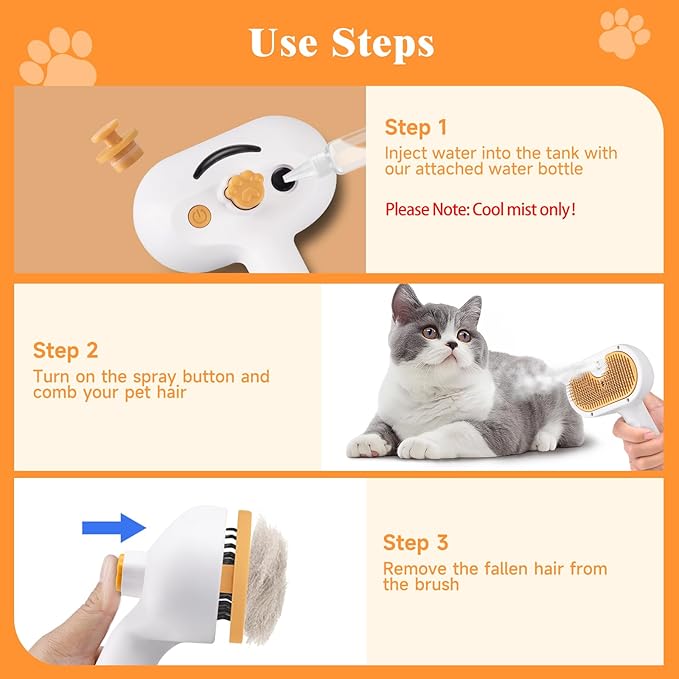 Use Steps

Step 1
Inject water into the tank with our attached water bottle

Please Note: Cool mist only!

Step 2
Turn on the spray button and comb your pet hair

Step 3
Remove the fallen hair from the brush