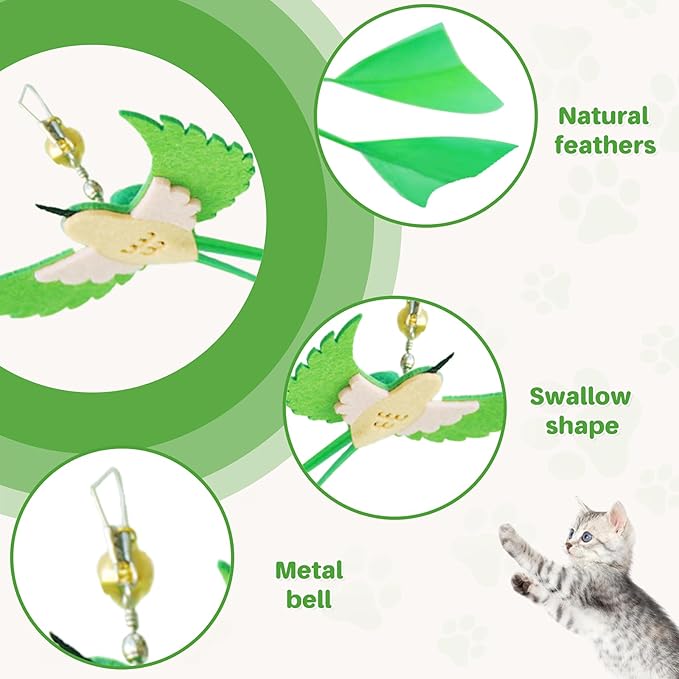 Natural feathers

Swallow shape

Metal bell