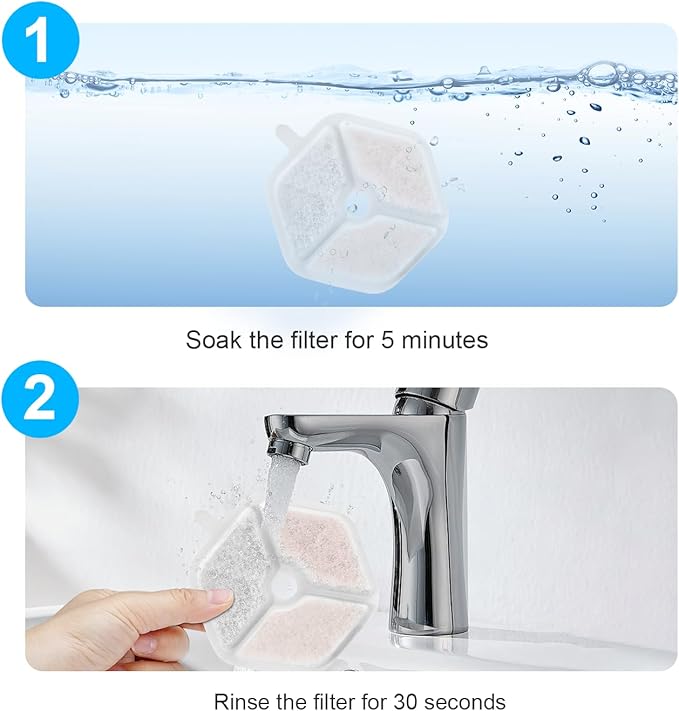 1

Soak the filter for 5 minutes

2

Rinse the filter for 30 seconds