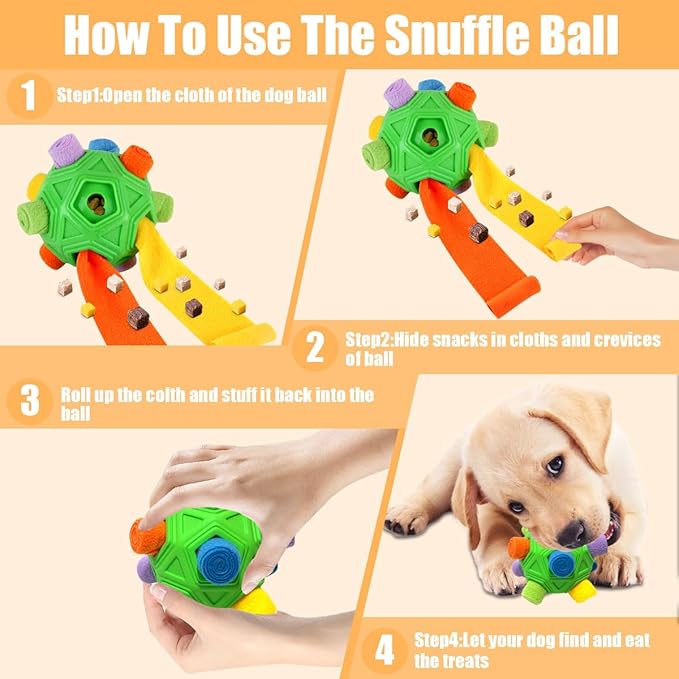 How To Use The Snuffle Ball

1 Step1:Open the cloth of the dog ball

2 Step2:Hide snacks in cloths and crevices of ball

3 Roll up the colth and stuff it back into the ball

4 Step4:Let your dog find and eat the treats