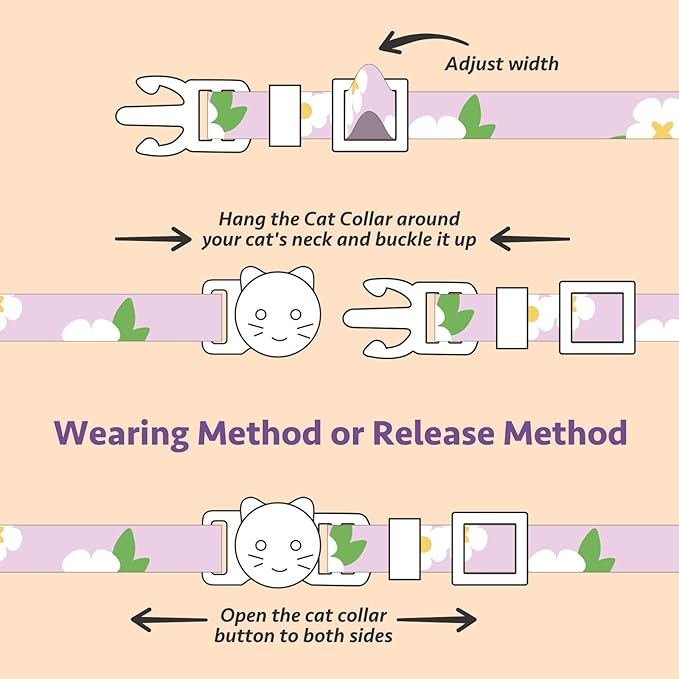 Adjust width

Hang the Cat Collar around your cat's neck and buckle it up

Wearing Method or Release Method

Open the cat collar button to both sides