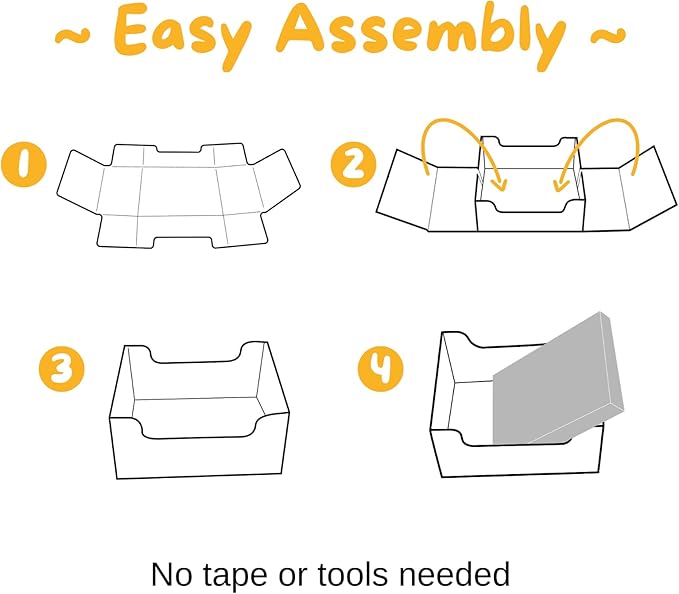 ~ Easy Assembly ~

1

2

3

4

No tape or tools needed