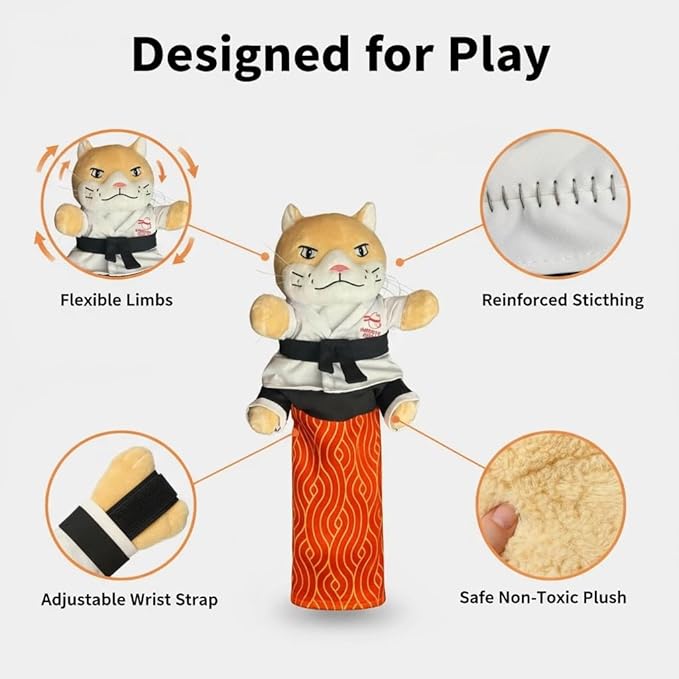 Designed for Play

Flexible Limbs

Reinforced Sticthing

Adjustable Wrist Strap

Safe Non-Toxic Plush