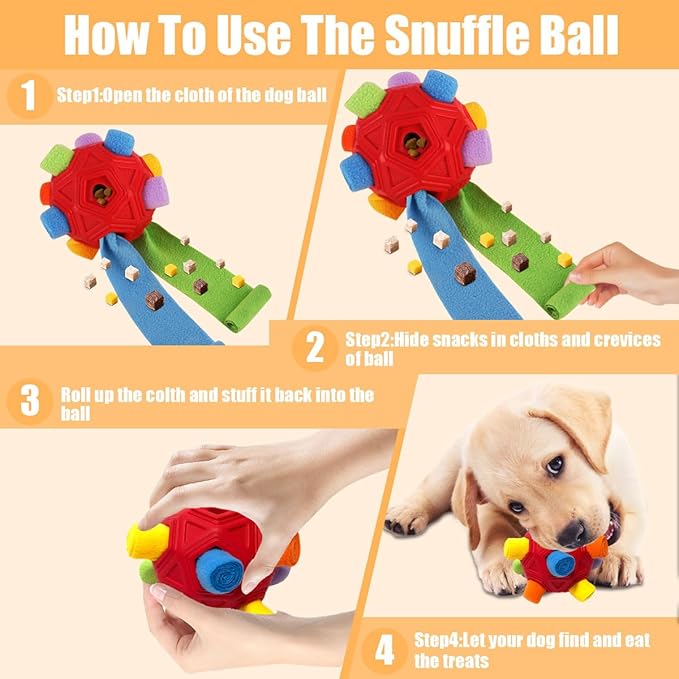 How To Use The Snuffle Ball

1 Step1:Open the cloth of the dog ball

2 Step2:Hide snacks in cloths and crevices of ball

3 Roll up the colth and stuff it back into the ball

4 Step4:Let your dog find and eat the treats