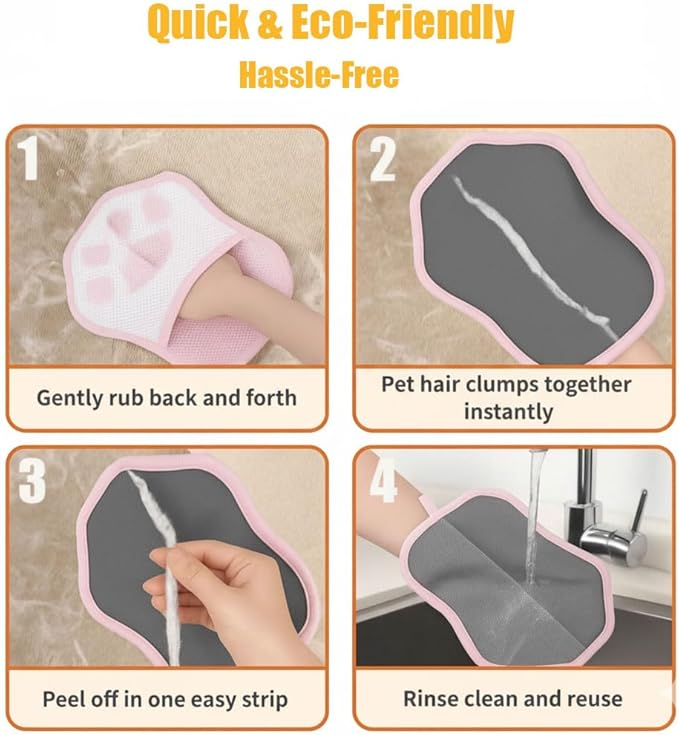 Quick & Eco-Friendly
Hassle-Free

1
Gently rub back and forth

2
Pet hair clumps together instantly

3
Peel off in one easy strip

4
Rinse clean and reuse