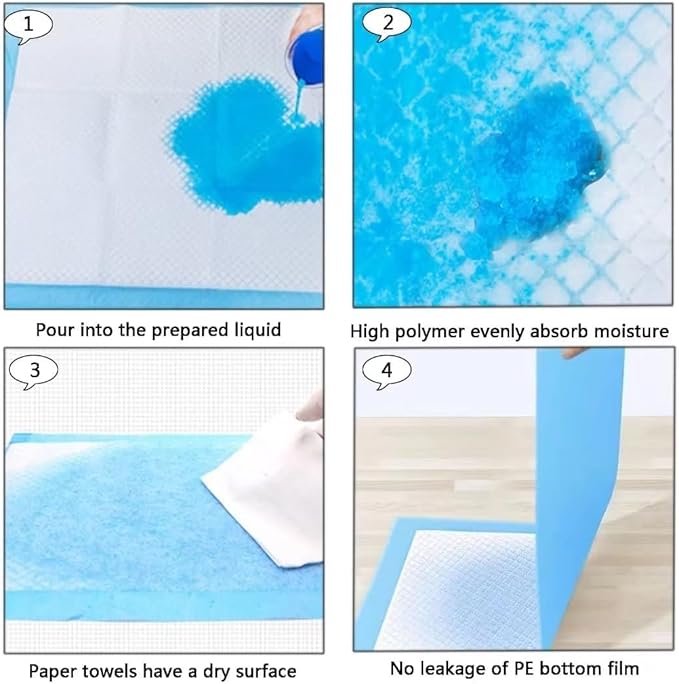 1

Pour into the prepared liquid

2

High polymer evenly absorb moisture

3

Paper towels have a dry surface

4

No leakage of PE bottom film