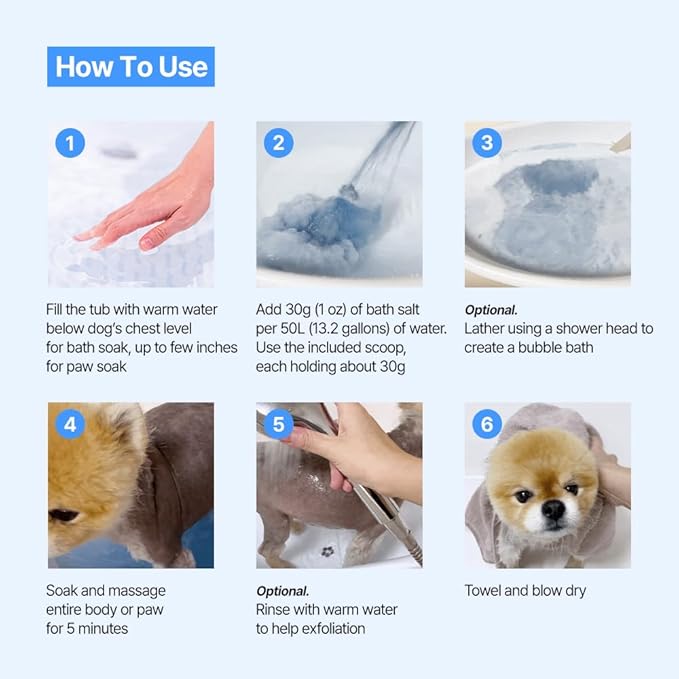 How To Use

1

Fill the tub with warm water below dog's chest level for bath soak, up to few inches for paw soak

2

Add 30g (1 oz) of bath salt per 50L (13.2 gallons) of water. Use the included scoop, each holding about 30g

3

Optional.
Lather using a shower head to create a bubble bath

4

Soak and massage entire body or paw for 5 minutes

5

Optional.
Rinse with warm water to help exfoliation

6

Towel and blow dry