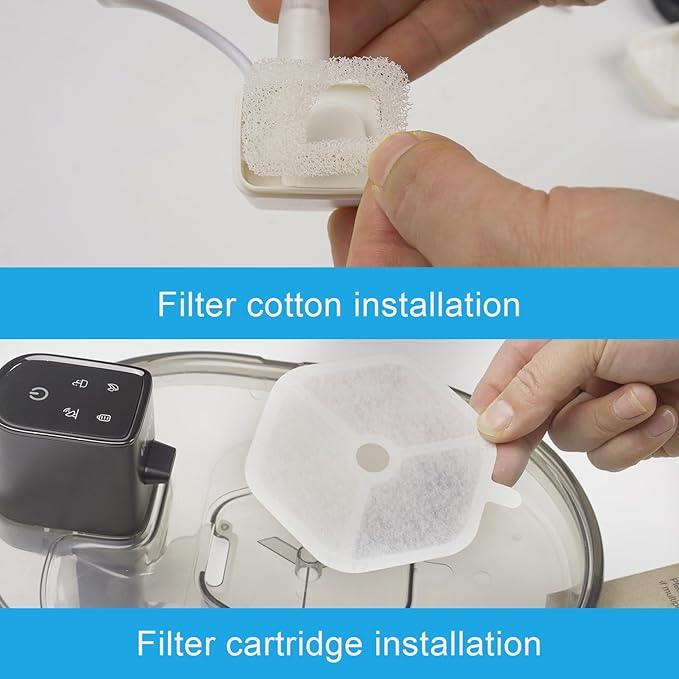 Filter cotton installation

Filter cartridge installation