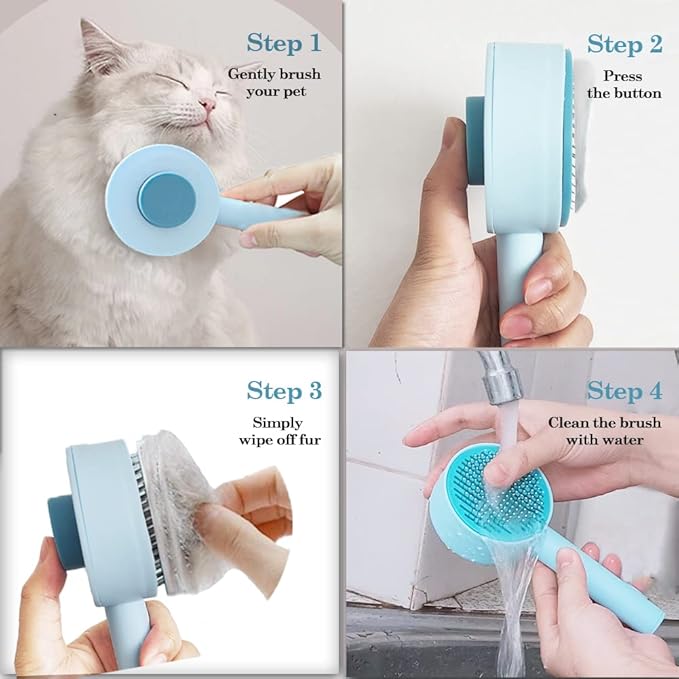 Step 1
Gently brush your pet

Step 2
Press the button

Step 3
Simply wipe off fur

Step 4
Clean the brush with water