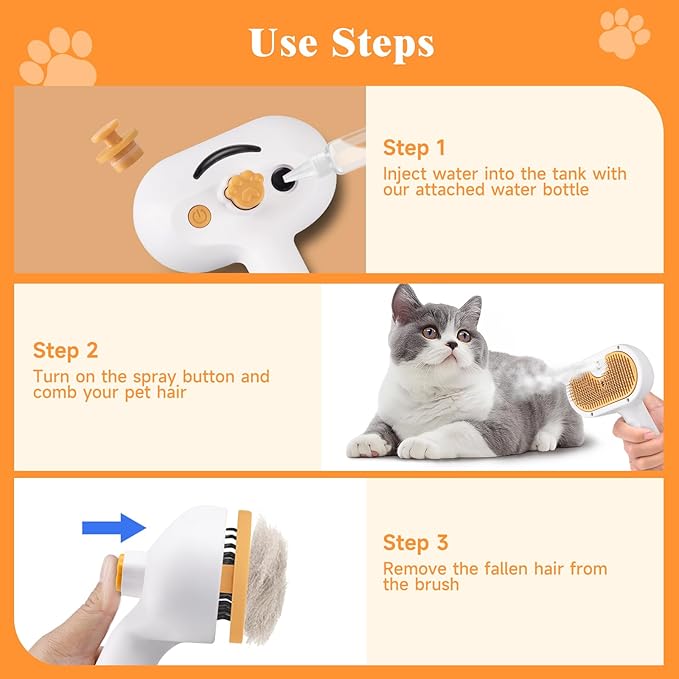 Use Steps

Step 1
Inject water into the tank with our attached water bottle

Step 2
Turn on the spray button and comb your pet hair

Step 3
Remove the fallen hair from the brush