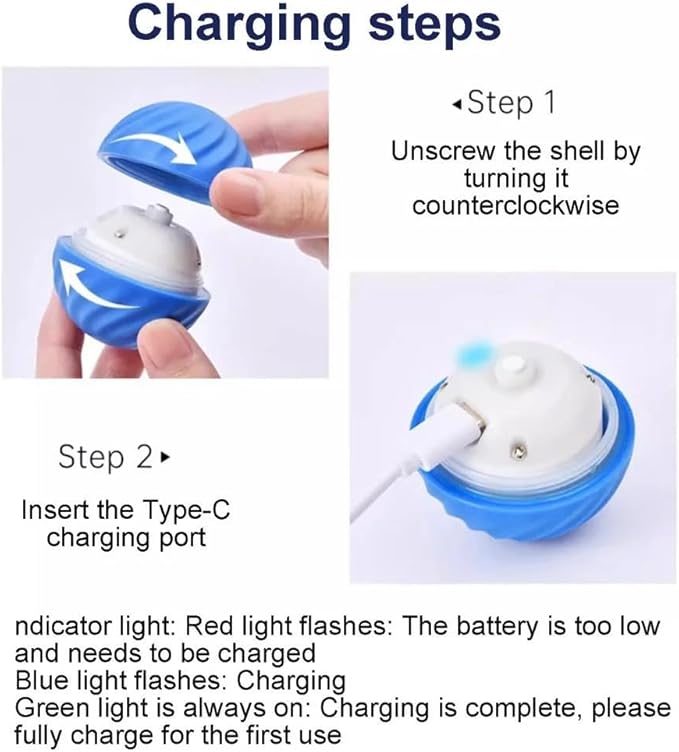 Charging steps

◂Step 1

Unscrew the shell by turning it counterclockwise

Step 2▸

Insert the Type-C charging port

ndicator light: Red light flashes: The battery is too low and needs to be charged
Blue light flashes: Charging
Green light is always on: Charging is complete, please fully charge for the first use