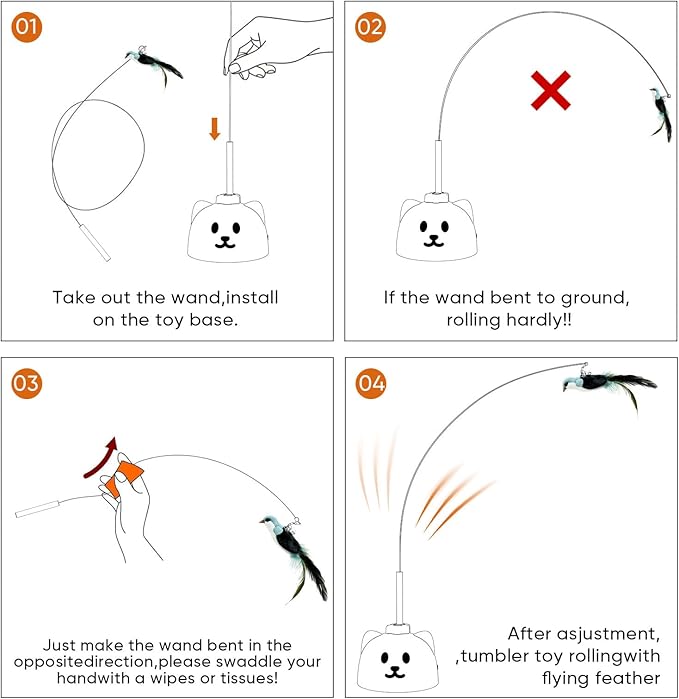 01

Take out the wand,install on the toy base.

02

If the wand bent to ground, rolling hardly!!

03

Just make the wand bent in the oppositedirection,please swaddle your handwith a wipes or tissues!

04

After asjustment, ,tumbler toy rollingwith flying feather