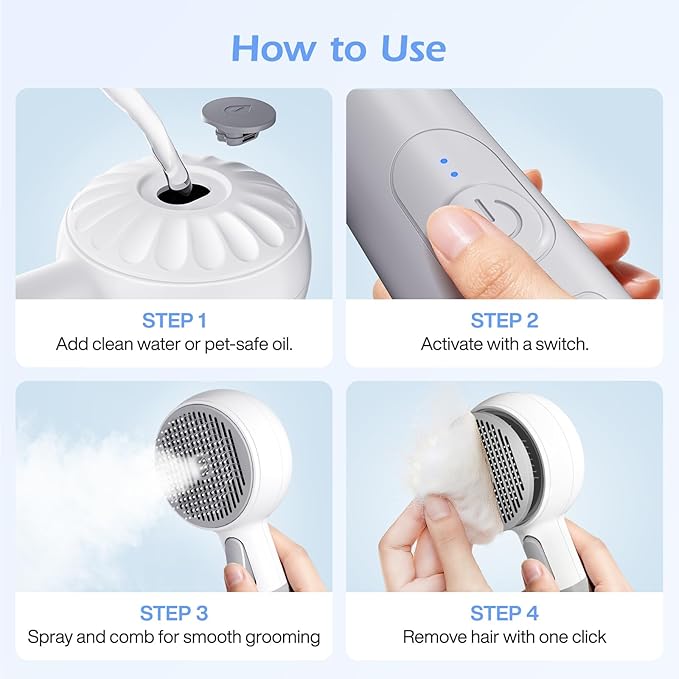 How to Use

STEP 1
Add clean water or pet-safe oil.

STEP 2
Activate with a switch.

STEP 3
Spray and comb for smooth grooming

STEP 4
Remove hair with one click