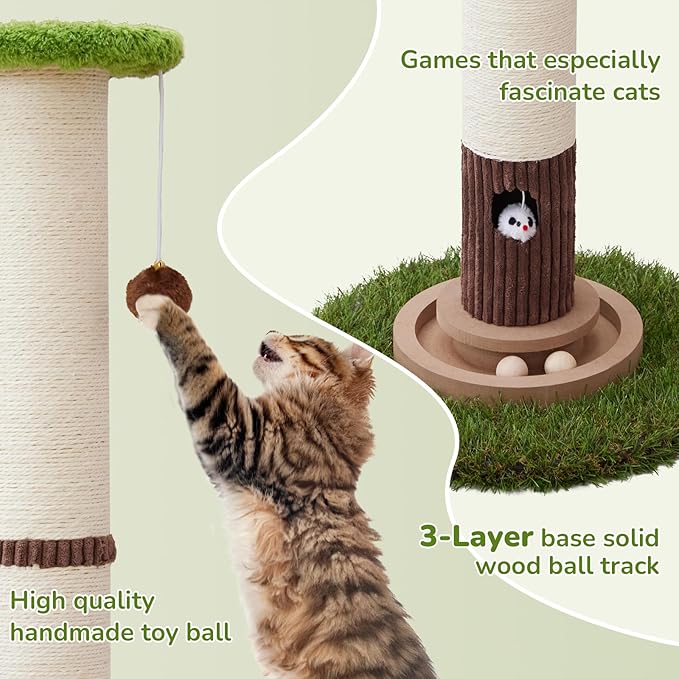 Games that especially fascinate cats

3-Layer base solid wood ball track

High quality handmade toy ball