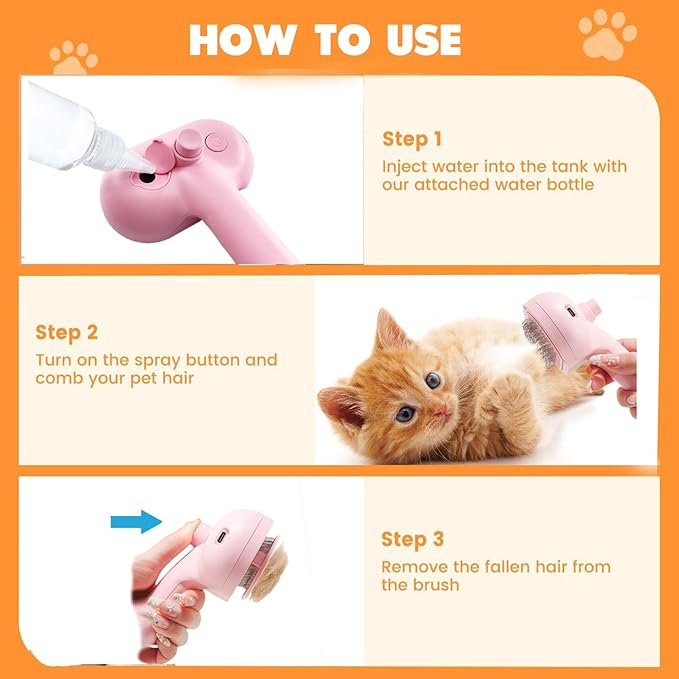 HOW TO USE

Step 1
Inject water into the tank with our attached water bottle

Step 2
Turn on the spray button and comb your pet hair

Step 3
Remove the fallen hair from the brush