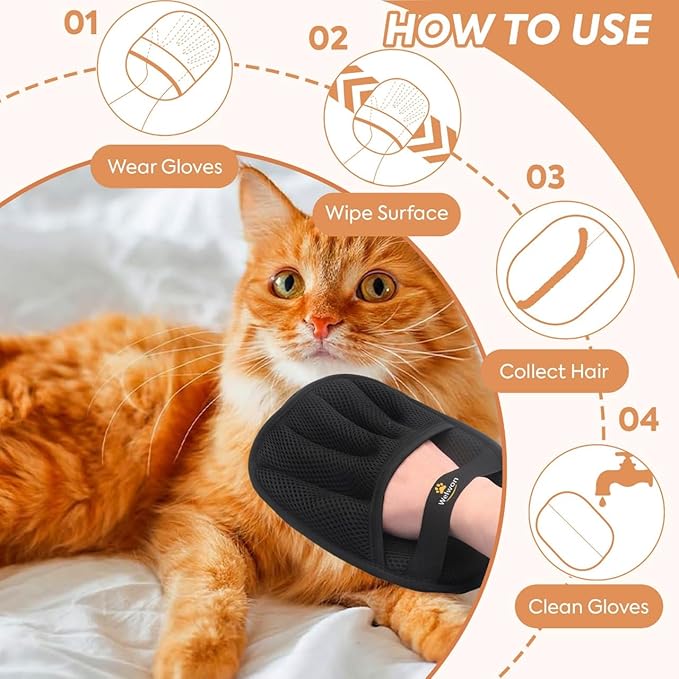 HOW TO USE

01

Wear Gloves

02

Wipe Surface

03

Collect Hair

04

Clean Gloves

Welwon