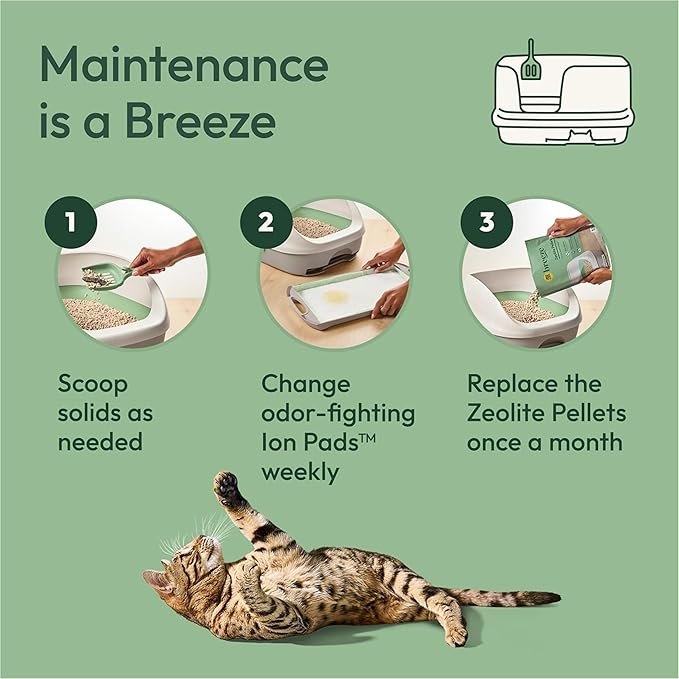 Maintenance is a Breeze

1

Scoop solids as needed

2

Change odor-fighting Ion Pads™ weekly

3

breeze

Replace the Zeolite Pellets once a month