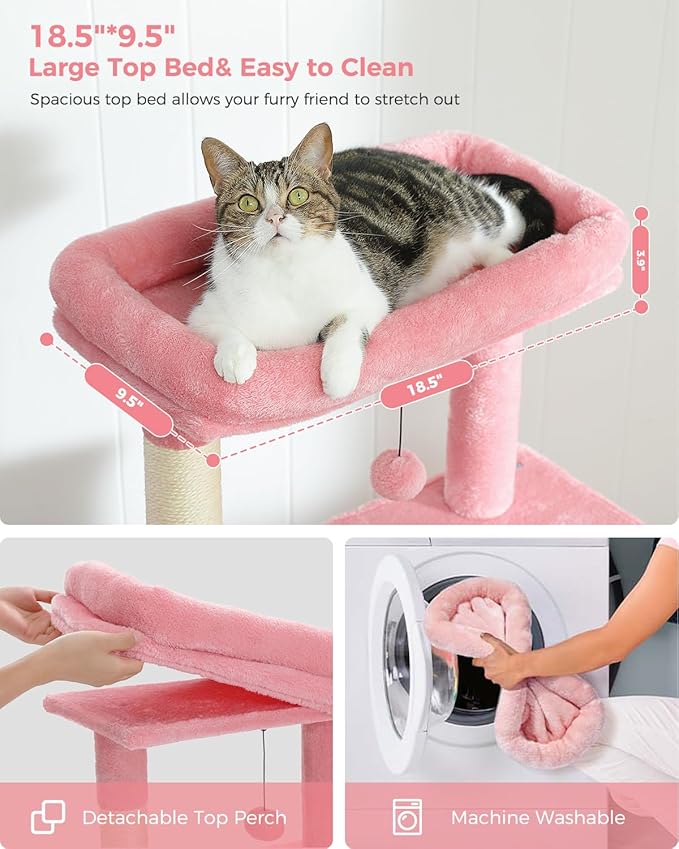 18.5"*9.5"
Large Top Bed& Easy to Clean

Spacious top bed allows your furry friend to stretch out

3.9"

9.5"

18.5"

Detachable Top Perch

Machine Washable