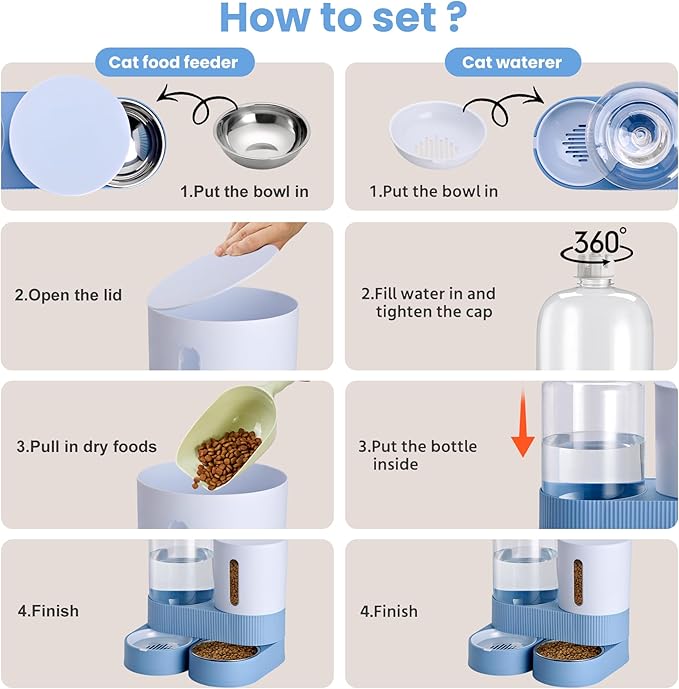 How to set ?

Cat food feeder

1.Put the bowl in

2.Open the lid

3.Pull in dry foods

4.Finish

Cat waterer

1.Put the bowl in

360°

2.Fill water in and tighten the cap

3.Put the bottle inside

4.Finish