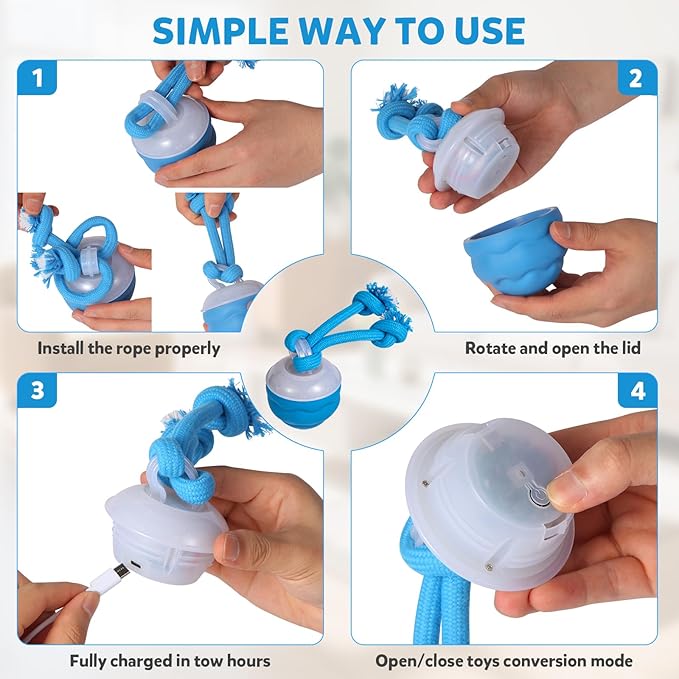 SIMPLE WAY TO USE

1

Install the rope properly

2

Rotate and open the lid

3

Fully charged in tow hours

4

Open/close toys conversion mode