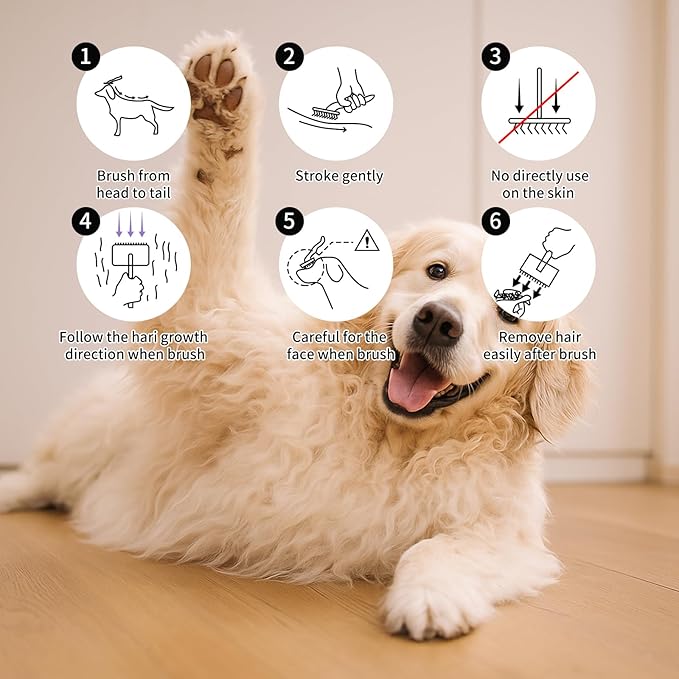 1
Brush from head to tail

2
Stroke gently

3
No directly use on the skin

4
Follow the hari growth direction when brush

5
Careful for the face when brush

6
Remove hair easily after brush