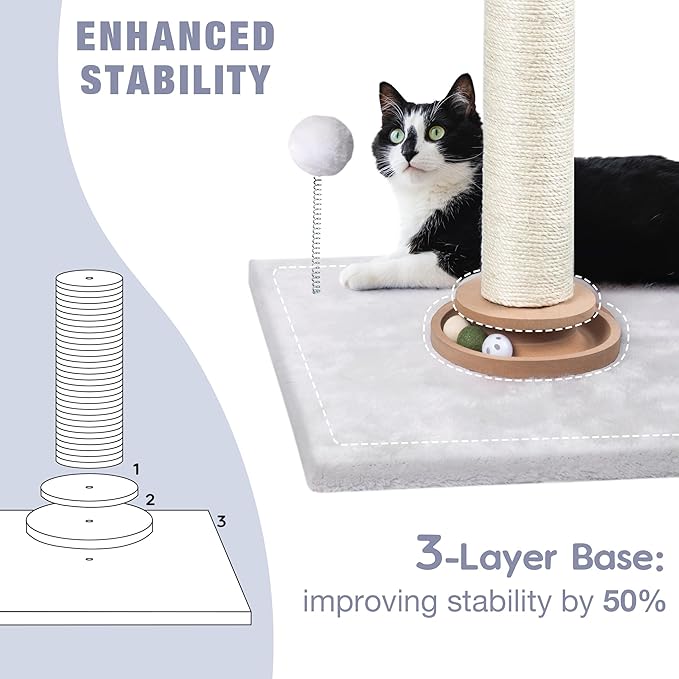 ENHANCED STABILITY

1

2

3

3-Layer Base:
improving stability by 50%