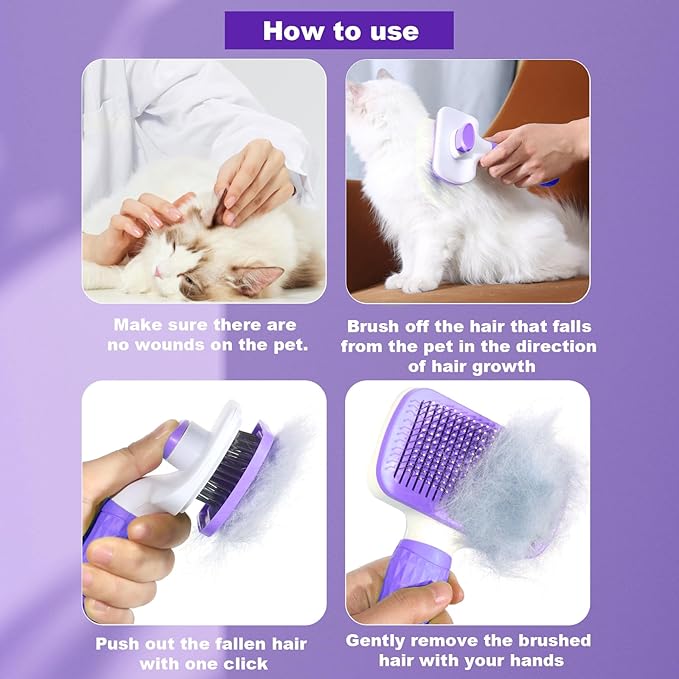 How to use

Make sure there are no wounds on the pet.

Brush off the hair that falls from the pet in the direction of hair growth

Push out the fallen hair with one click

Gently remove the brushed hair with your hands