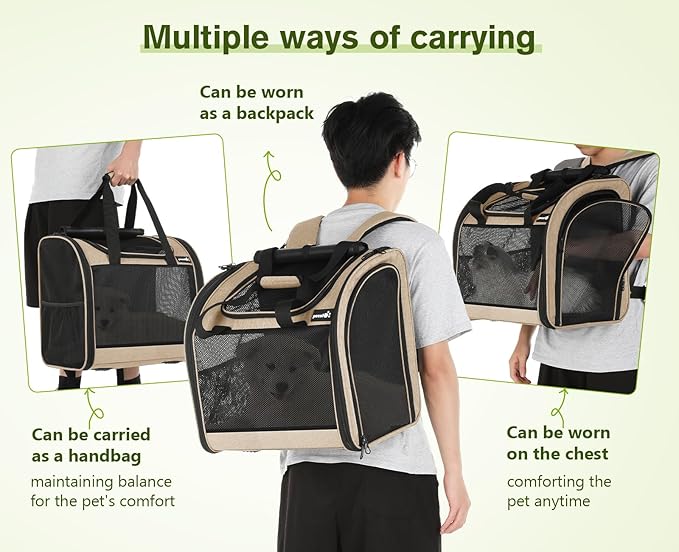 Multiple ways of carrying

Can be worn as a backpack

Can be carried as a handbag
maintaining balance for the pet's comfort

Can be worn on the chest
comforting the pet anytime