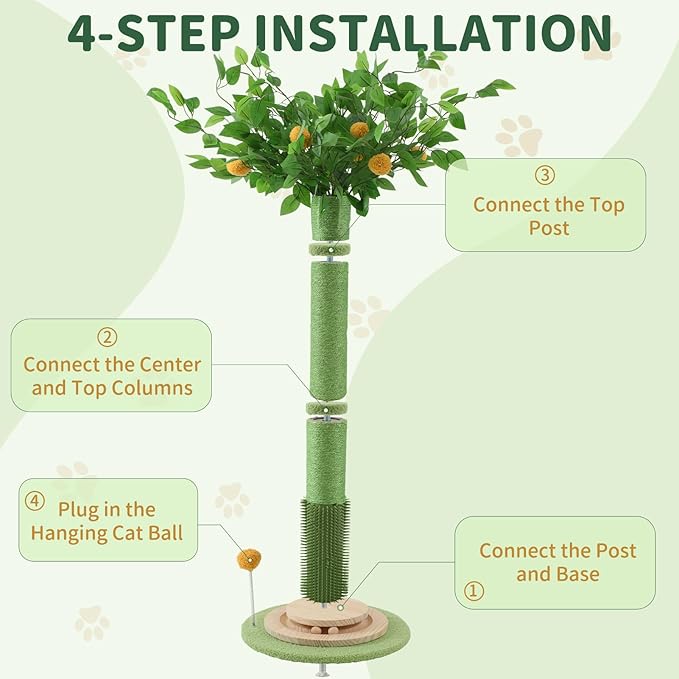 4-STEP INSTALLATION

③
Connect the Top Post

②
Connect the Center and Top Columns

④ Plug in the Hanging Cat Ball

Connect the Post and Base
①