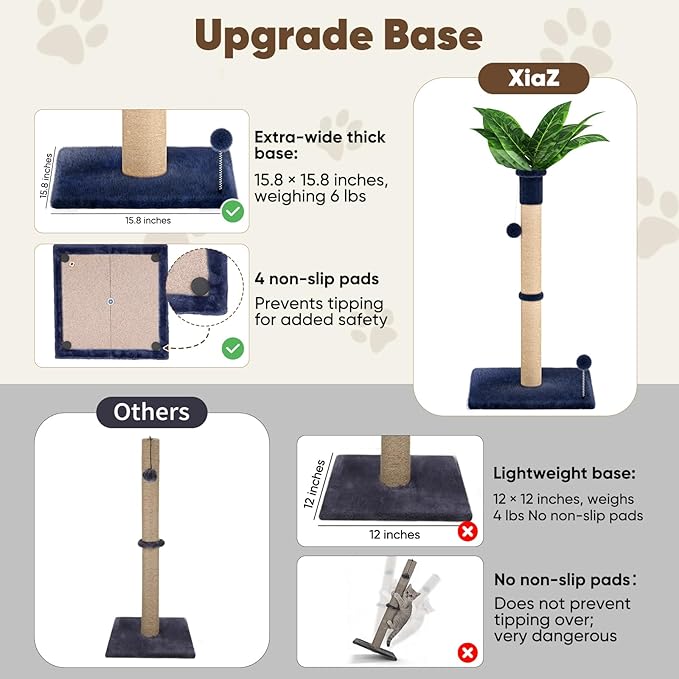 Upgrade Base

XiaZ

15.8 inches

15.8 inches

Extra-wide thick base:

15.8 × 15.8 inches, weighing 6 lbs

4 non-slip pads

Prevents tipping for added safety

Others

12 inches

12 inches

Lightweight base:

12 × 12 inches, weighs 4 lbs No non-slip pads

No non-slip pads:

Does not prevent tipping over; very dangerous