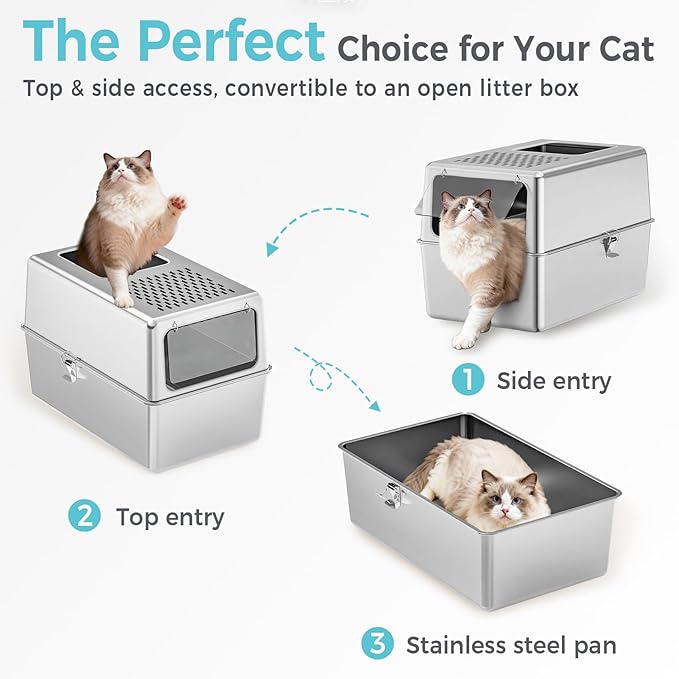 The Perfect Choice for Your Cat
Top & side access, convertible to an open litter box

1 Side entry

2 Top entry

3 Stainless steel pan