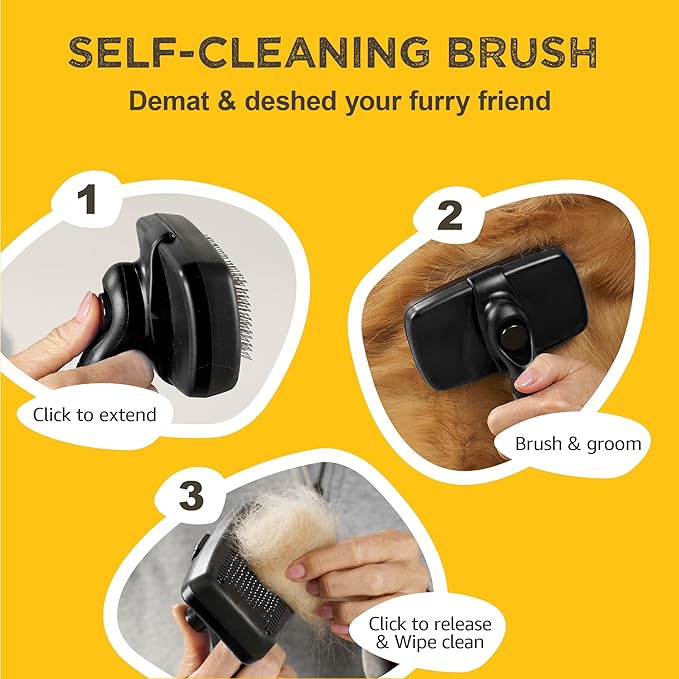 SELF-CLEANING BRUSH
Demat & deshed your furry friend

1
Click to extend

2
Brush & groom

3
Click to release & Wipe clean