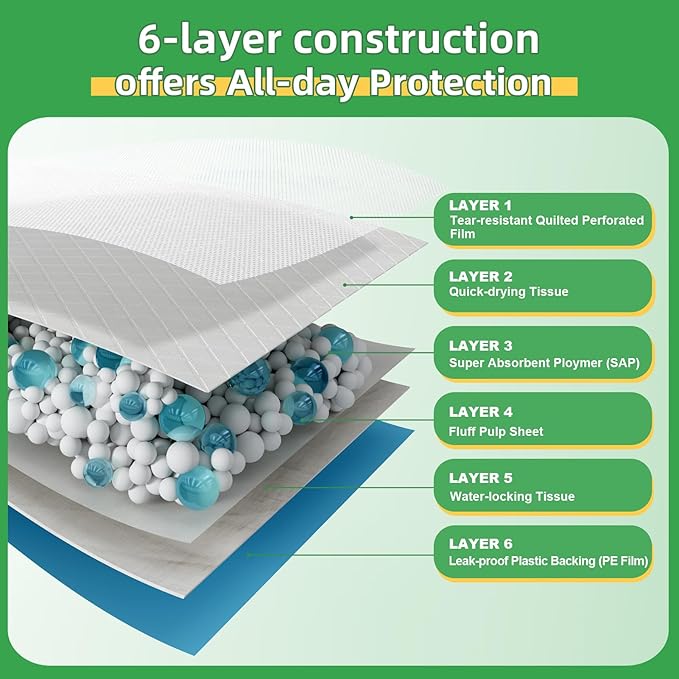 6-layer construction
offers All-day Protection

LAYER 1
Tear-resistant Quilted Perforated Film

LAYER 2
Quick-drying Tissue

LAYER 3
Super Absorbent Ploymer (SAP)

LAYER 4
Fluff Pulp Sheet

LAYER 5
Water-locking Tissue

LAYER 6
Leak-proof Plastic Backing (PE Film)