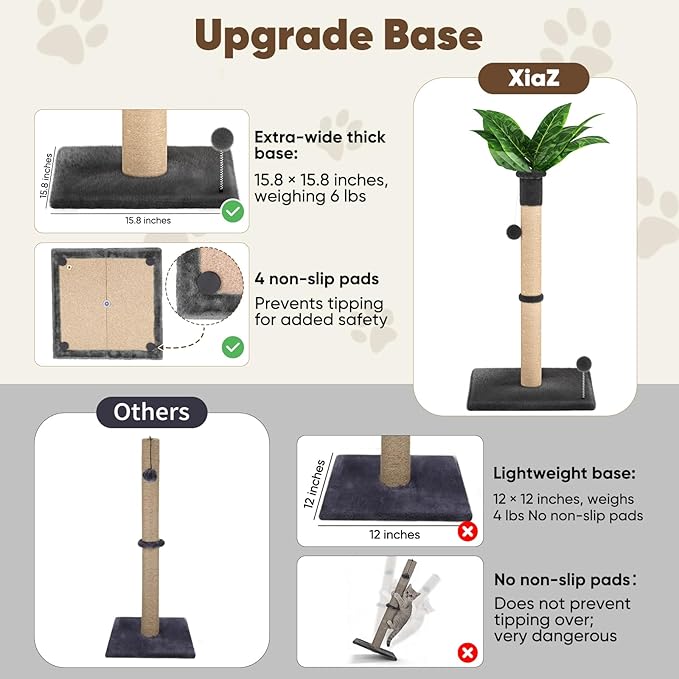 Upgrade Base

XiaZ

15.8 inches

15.8 inches

Extra-wide thick base:

15.8 × 15.8 inches, weighing 6 lbs

4 non-slip pads

Prevents tipping for added safety

Others

12 inches

12 inches

Lightweight base:

12 × 12 inches, weighs 4 lbs No non-slip pads

No non-slip pads:

Does not prevent tipping over; very dangerous