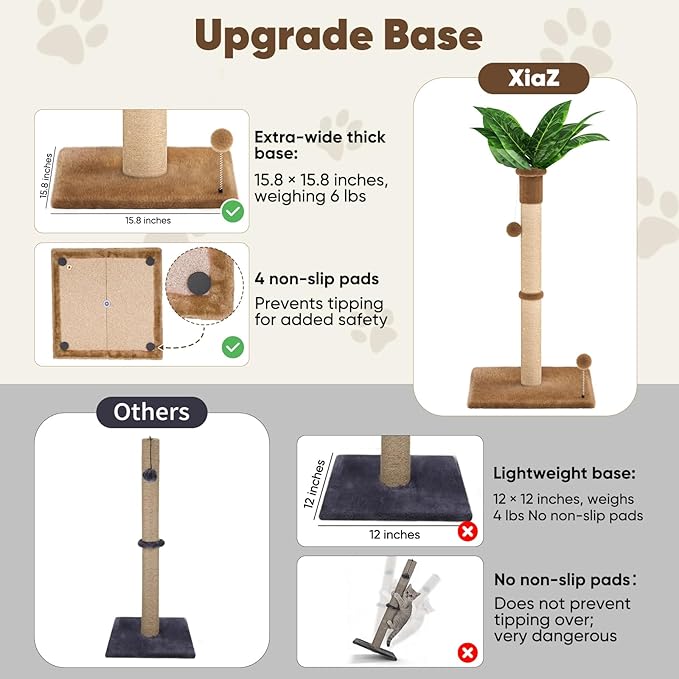 Upgrade Base

XiaZ

15.8 inches

15.8 inches

Extra-wide thick base:

15.8 × 15.8 inches, weighing 6 lbs

4 non-slip pads

Prevents tipping for added safety

Others

12 inches

12 inches

Lightweight base:

12 × 12 inches, weighs 4 lbs No non-slip pads

No non-slip pads:

Does not prevent tipping over; very dangerous