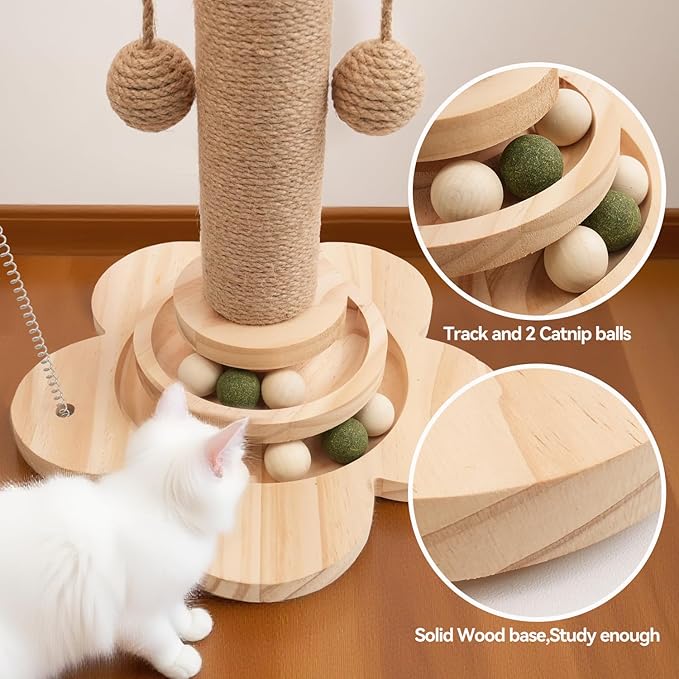 Track and 2 Catnip balls

Solid Wood base,Study enough