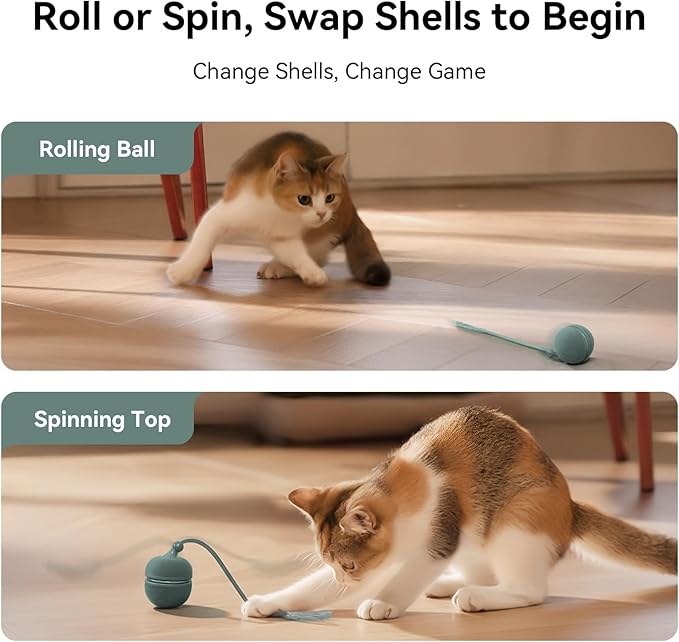 Roll or Spin, Swap Shells to Begin

Change Shells, Change Game

Rolling Ball

Spinning Top