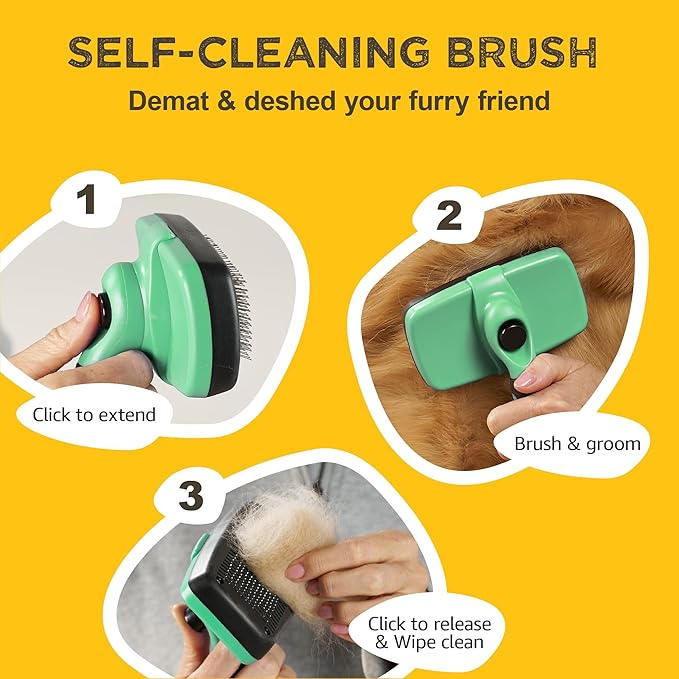 SELF-CLEANING BRUSH
Demat & deshed your furry friend

1
Click to extend

2
Brush & groom

3
Click to release & Wipe clean